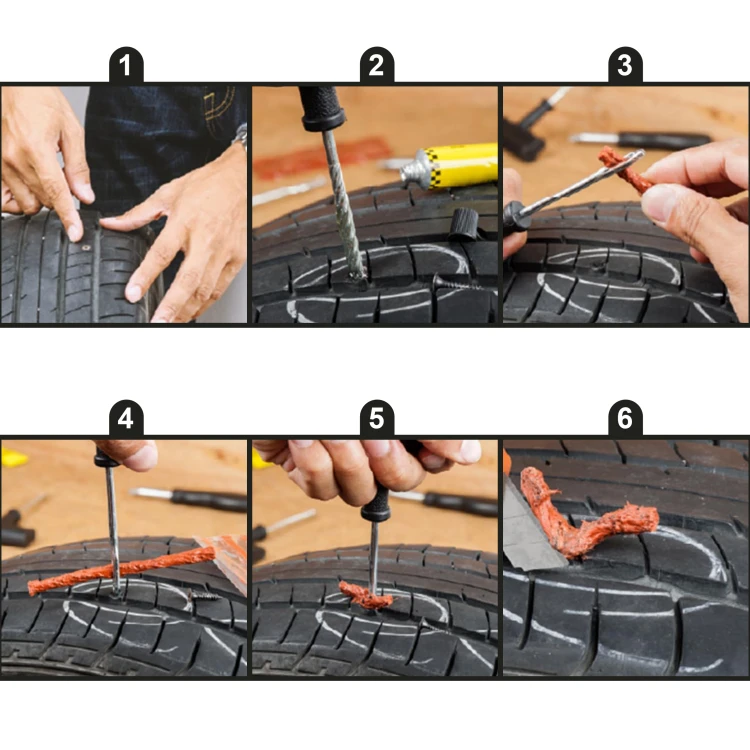 1
2
3
4
5
6